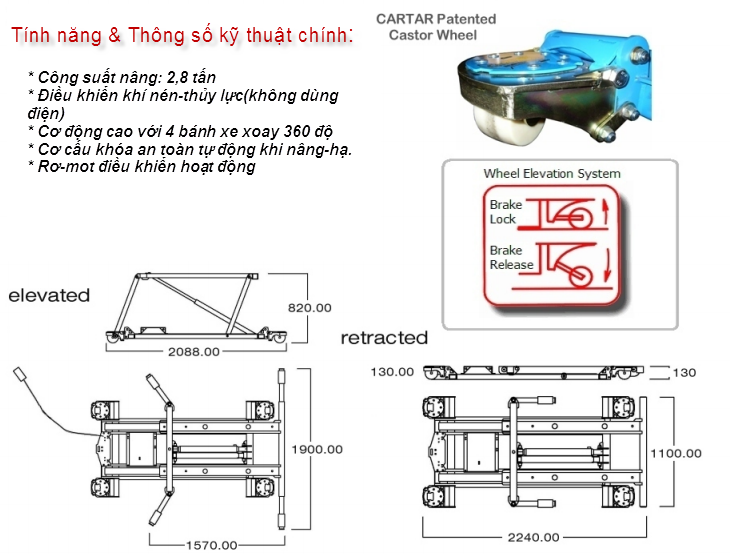 Tính năng & Thông số kỹ thuật chính:

* Công suất nâng: 2,8 tấn
* Điều khiển khí nén-thủy lực(không dùng điện)
* Cơ động cao với 4 bánh xe xoay 360 độ
* Cơ cấu khóa an toàn tự động khi nâng-hạ.
* Rơ-mot điều khiển hoạt động

CARTAR Patented
Castor Wheel

Wheel Elevation System
Brake Lock
Brake Release

elevated
820.00
2088.00
1900.00
1570.00

retracted
130.00
130
1100.00
2240.00